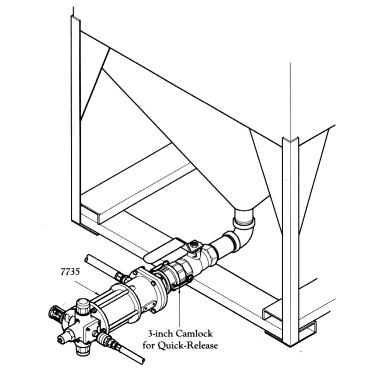 7735

3-inch Camlock for Quick-Release